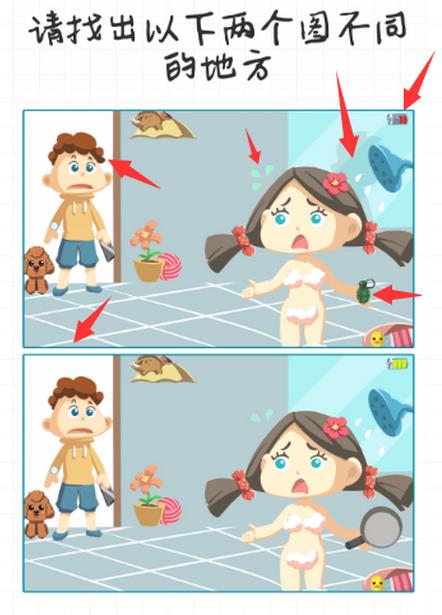 请找出以下两个图不同的地方