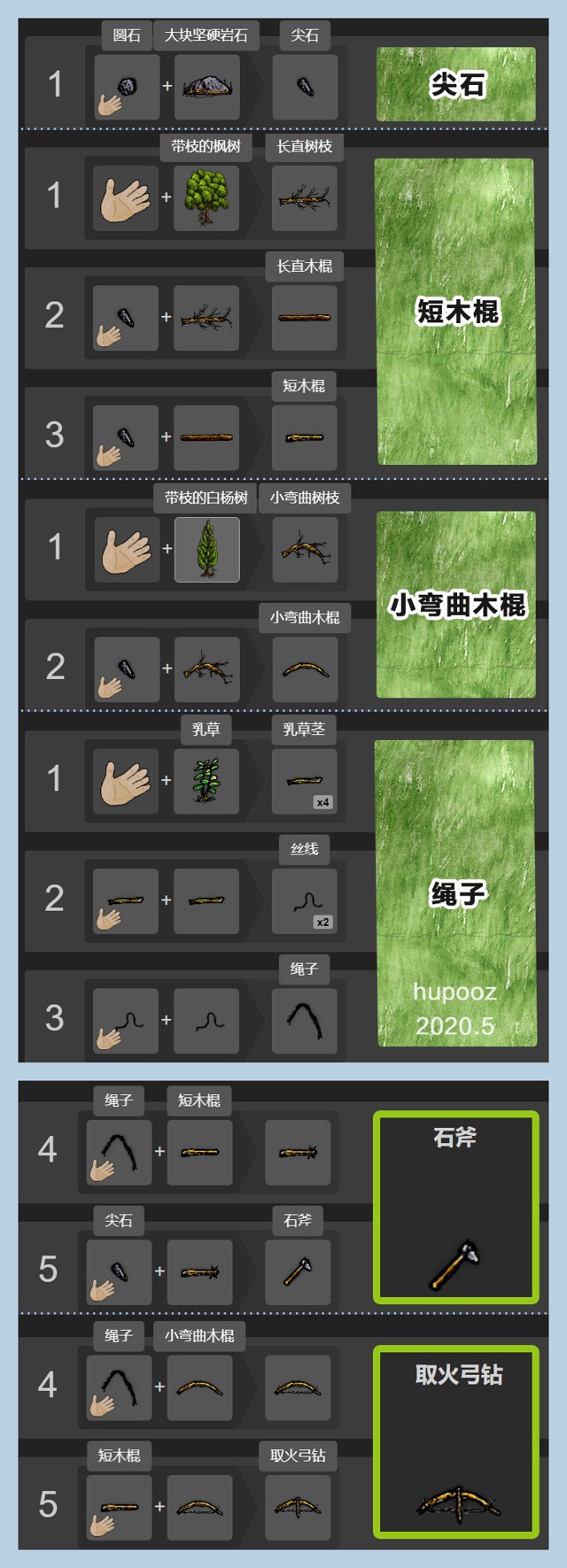 圆石 大块坚硬岩石 尖石
1 + 
尖石

带枝的枫树 长直树枝
1 +

长直木棍
2 +

短木棍
3 +

短木棍

带枝的白杨树 小弯曲树枝
1 +

小弯曲木棍
2 +

小弯曲木棍

乳草 乳草茎
1 + x4

丝线
2 + x2

绳子
3 +

绳子
hupooz
2020.5

绳子 短木棍
4 +

尖石 石斧
5 +

石斧

绳子 小弯曲木棍
4 +

短木棍 取火弓钻
5 +

取火弓钻