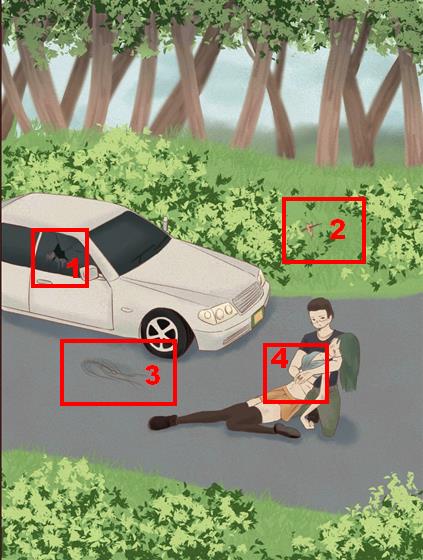 1
2
3
4