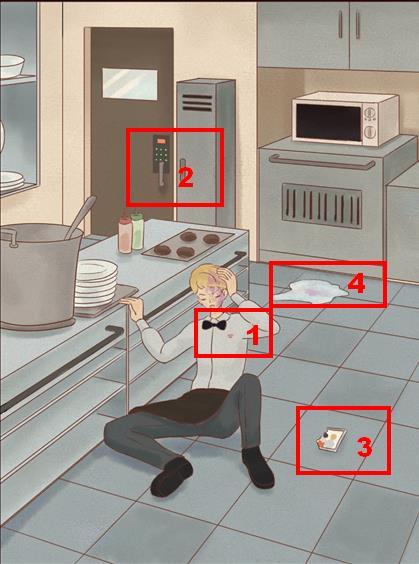 2
4
1
3